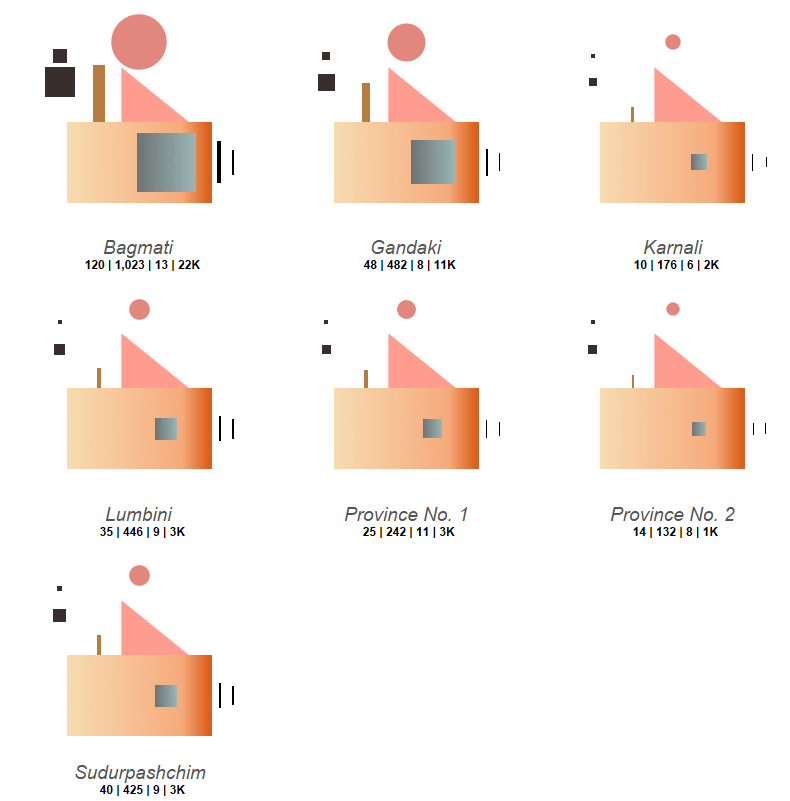 Bagmati
120 | 1,023 | 13 | 22K

Gandaki
48 | 482 | 8 | 11K

Karnali
10 | 176 | 6 | 2K

Lumbini
35 | 446 | 9 | 3K

Province No. 1
25 | 242 | 11 | 3K

Province No. 2
14 | 132 | 8 | 1K

Sudurpashchim
40 | 425 | 9 | 3K