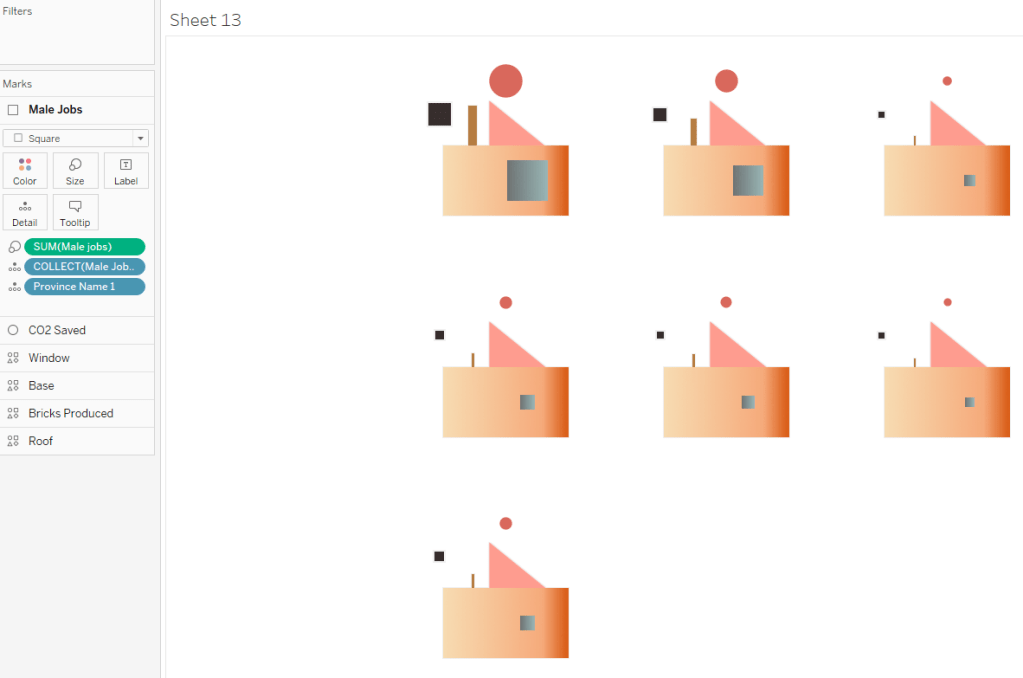 Filters

Marks

Male Jobs

Square

Color

Size

Label

Detail

Tooltip

SUM(Male jobs)

COLLECT(Male Job..

Province Name 1

CO2 Saved

Window

Base

Bricks Produced

Roof

Sheet 13